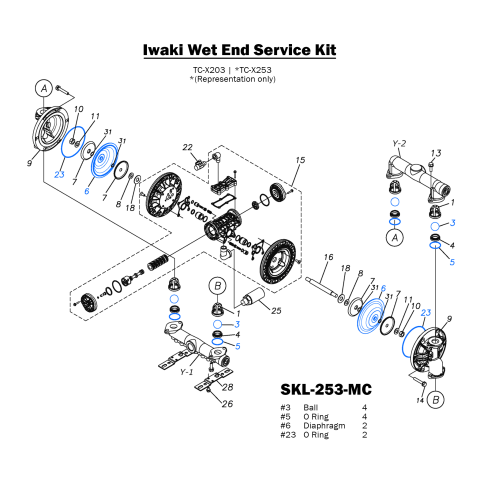 Iwaki Wet End Service Kit

TC-X203 | *TC-X253
*(Representation only)

A
10
11
31
31
9
23
7
6
7
8
18
22
15
Y-2
13
1
3
A
4
5
16
18
8
7
31
6
31
7
11
10
23
9
B
1
3
4
5
25
Y-1
28
26
14
B

SKL-253-MC

| #3 | Ball | 4 |
|---|---|---|
| #5 | O Ring | 4 |
| #6 | Diaphragm | 2 |
| #23 | O Ring | 2 |